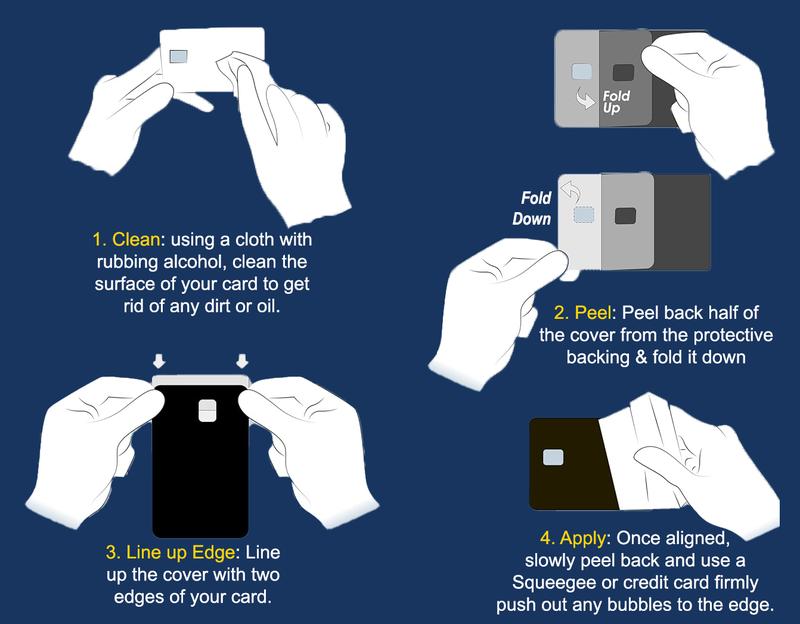 1. Clean: using a cloth with rubbing alcohol, clean the surface of your card to get rid of any dirt or oil.

Fold Up

Fold Down

2. Peel: Peel back half of the cover from the protective backing & fold it down

3. Line up Edge: Line up the cover with two edges of your card.

4. Apply: Once aligned, slowly peel back and use a Squeegee or credit card firmly push out any bubbles to the edge.